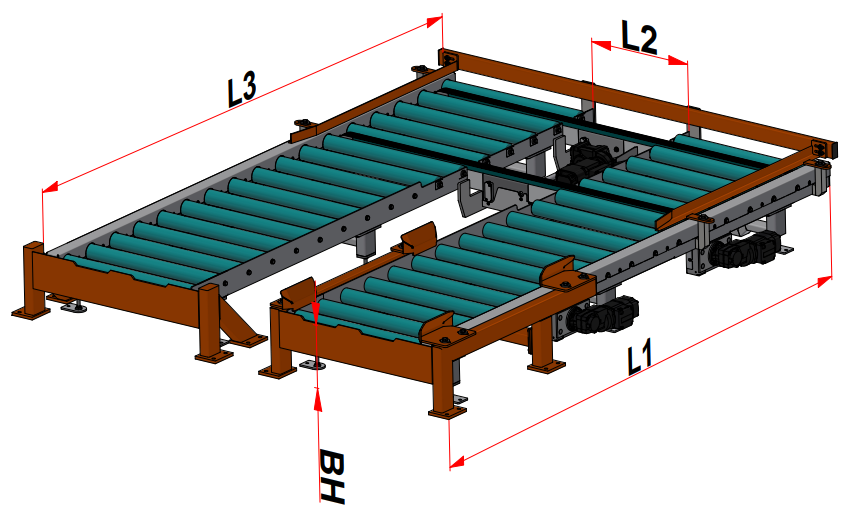 L3
L2
L1
BH