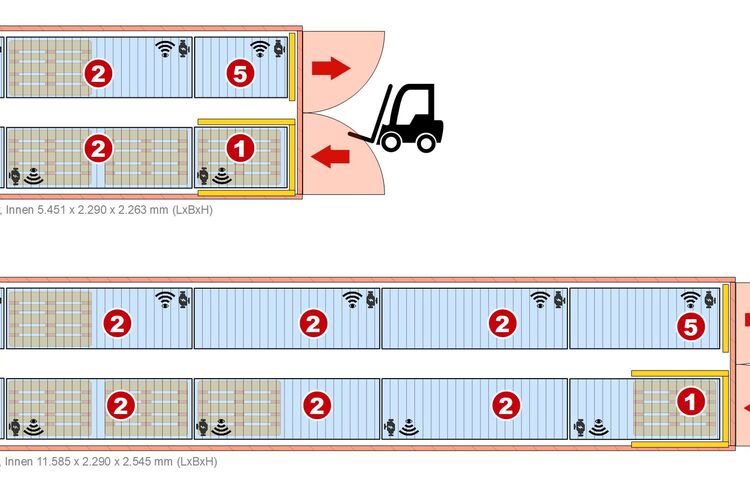 2
5
2
1
, Innen 5.451 x 2.290 x 2.263 mm (LxBxH)
2
2
2
5
2
2
2
1
, Innen 11.585 x 2.290 x 2.545 mm (LxBxH)